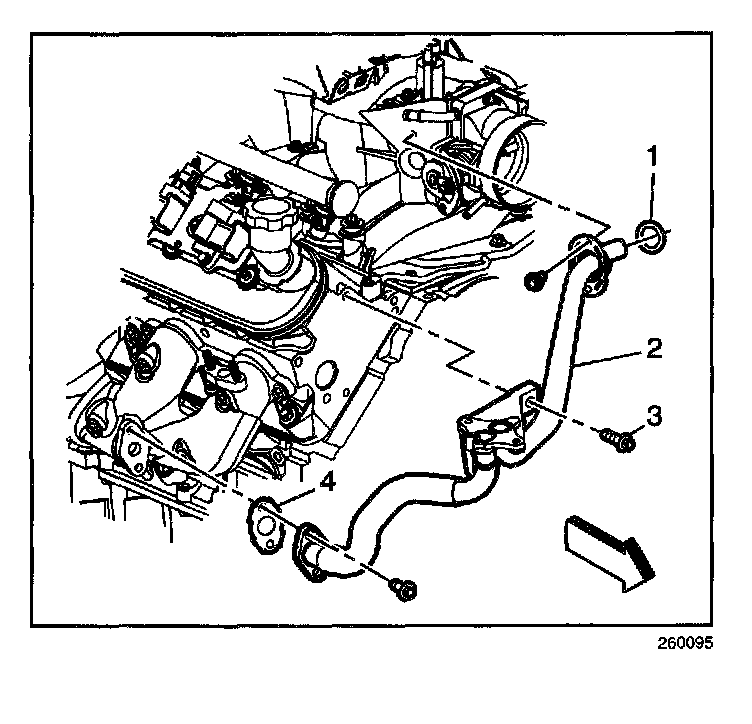 1
2
3
4
260095