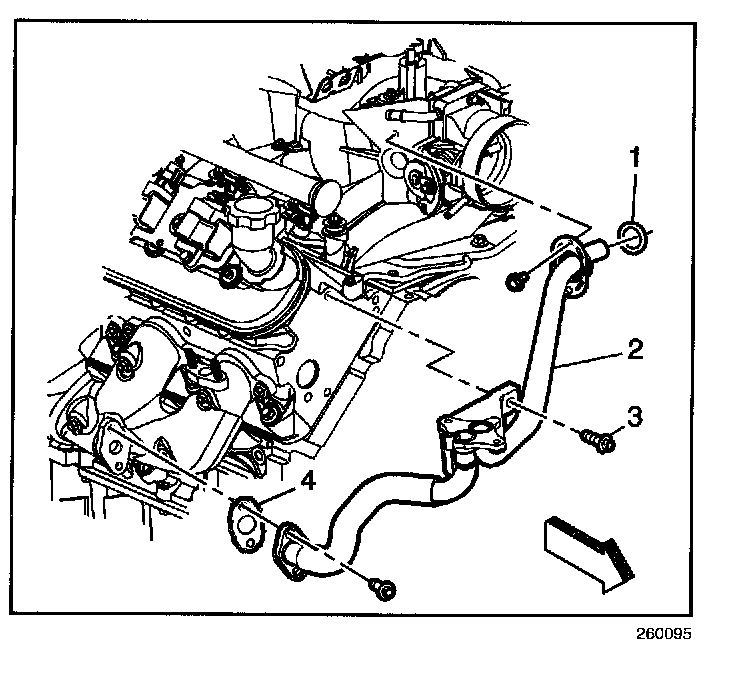 1
2
3
4
260095