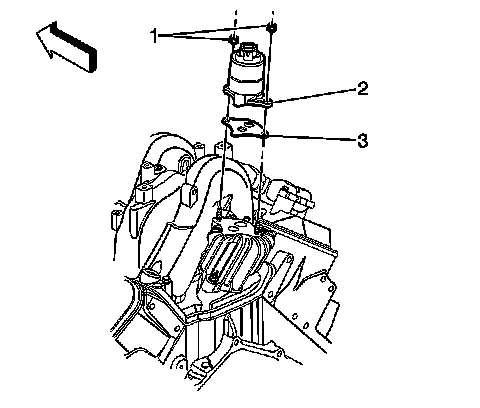 1
2
3