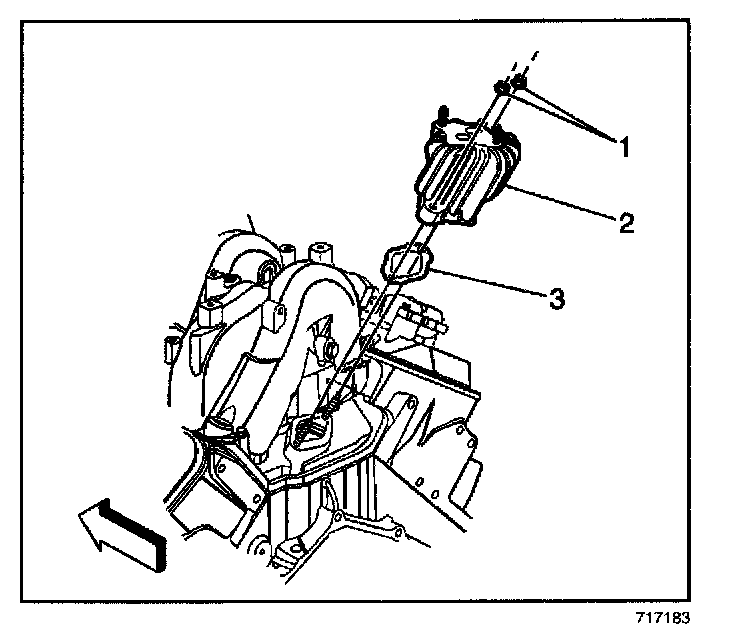 1
2
3
717183