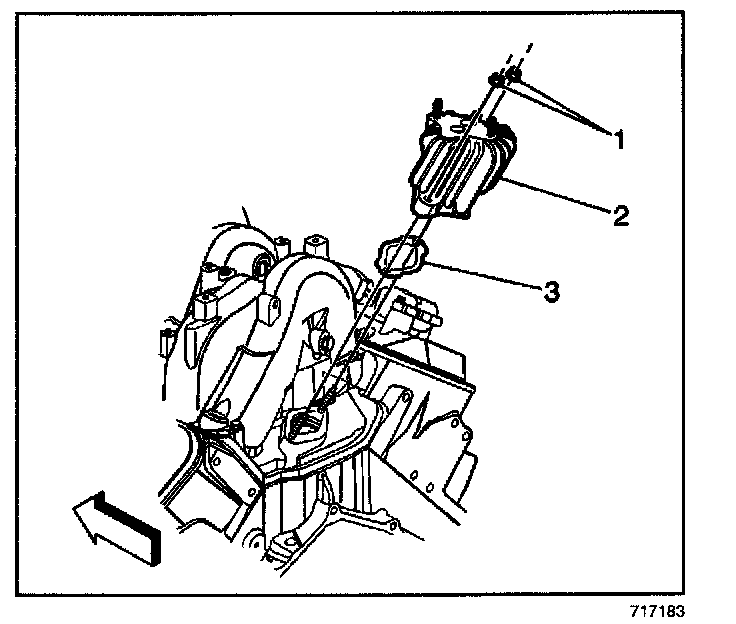 1
2
3
717183