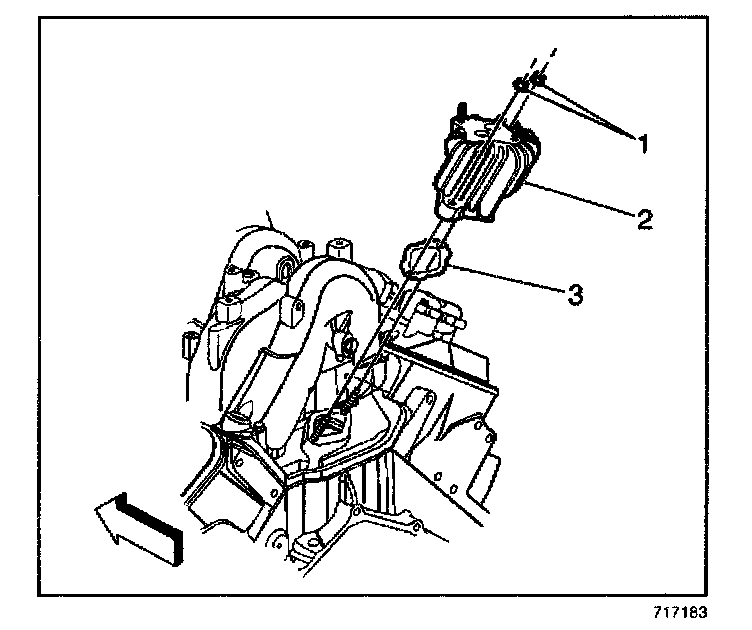 1
2
3
717183