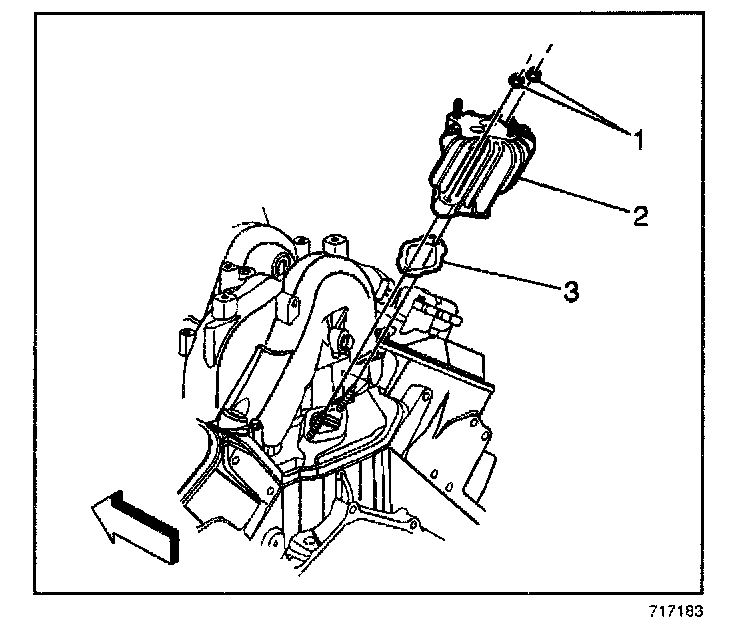 1
2
3
717183