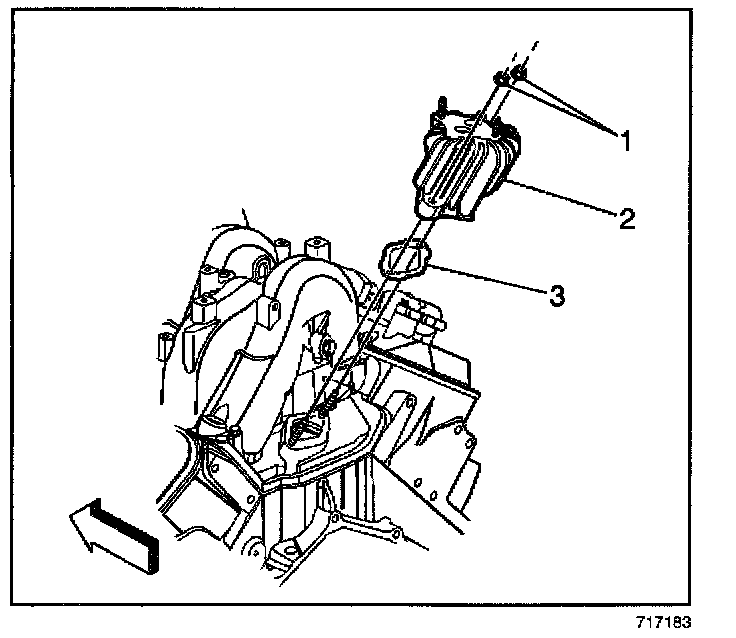 1
2
3
717183