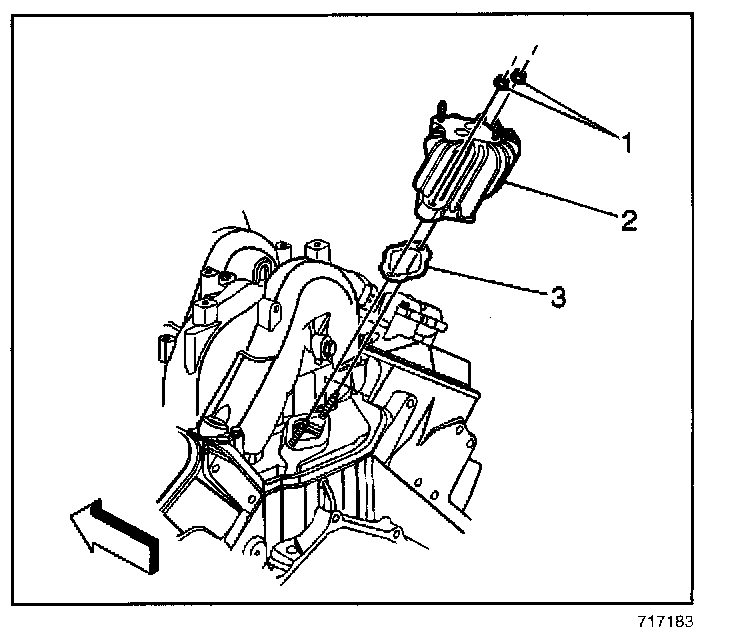 1
2
3
717183