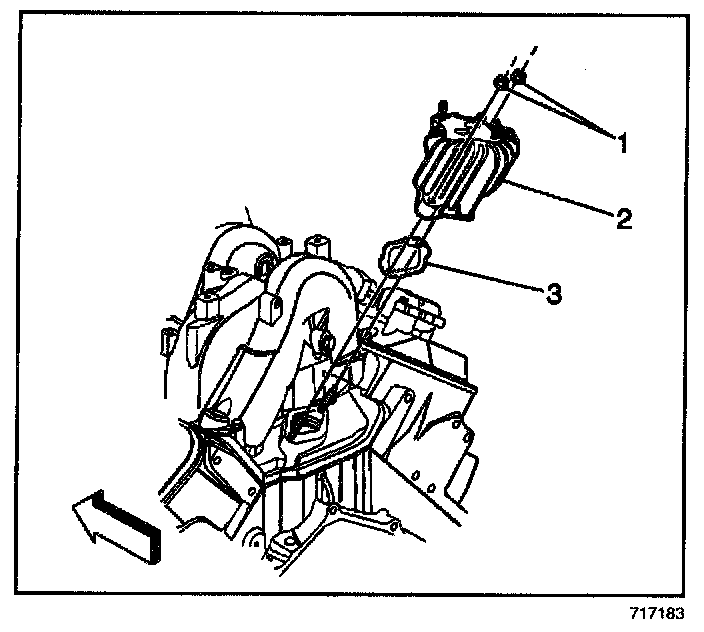 1
2
3
717183