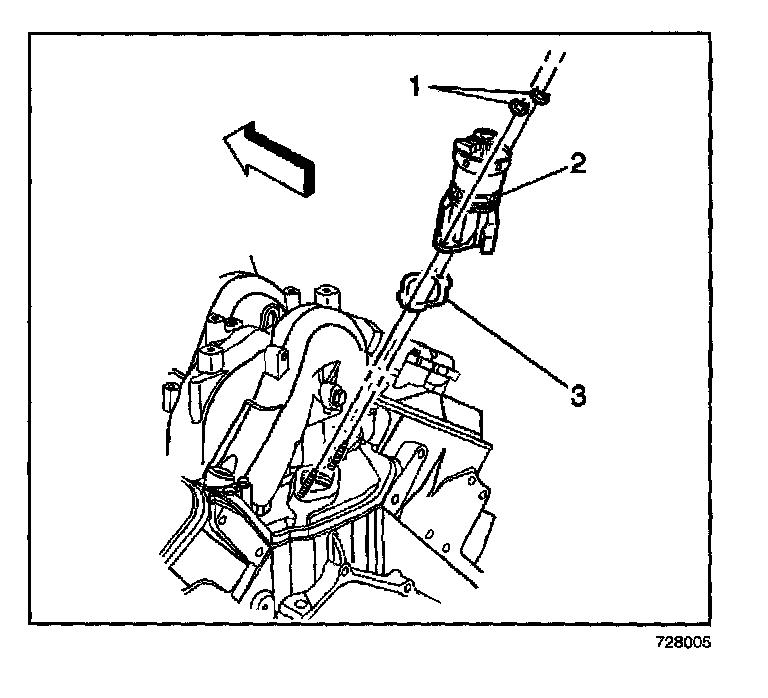 1
2
3
728005