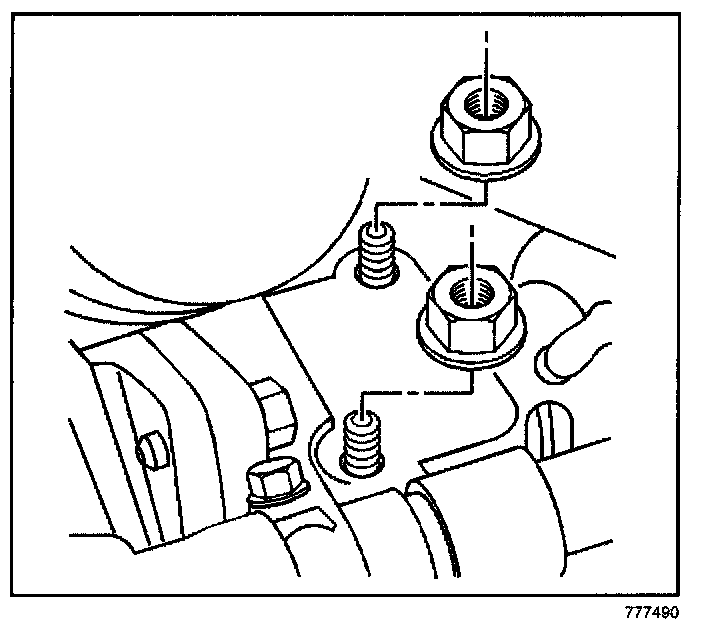 777490