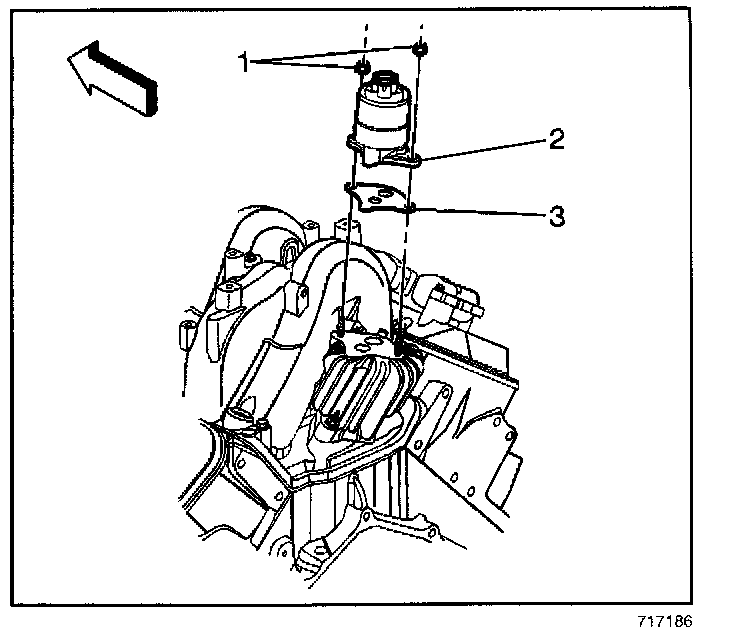 1
2
3
717186