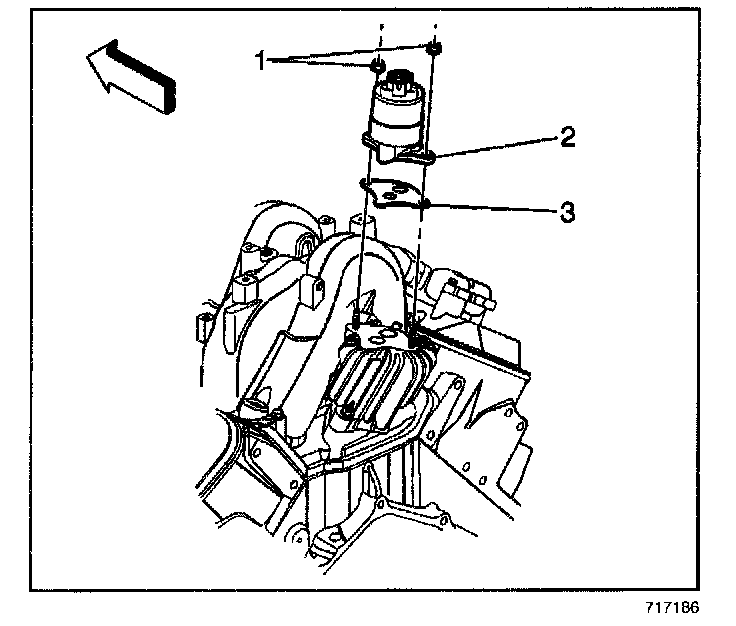 1
2
3
717186