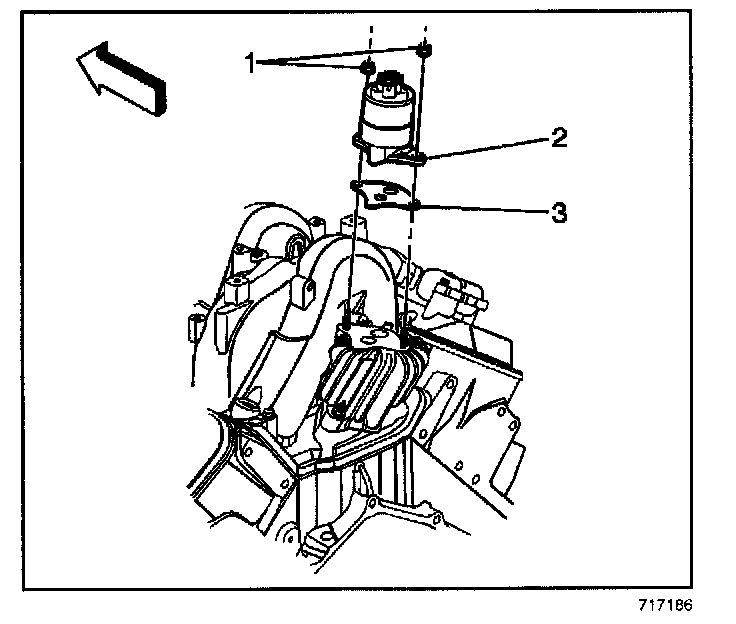 1
2
3
717186