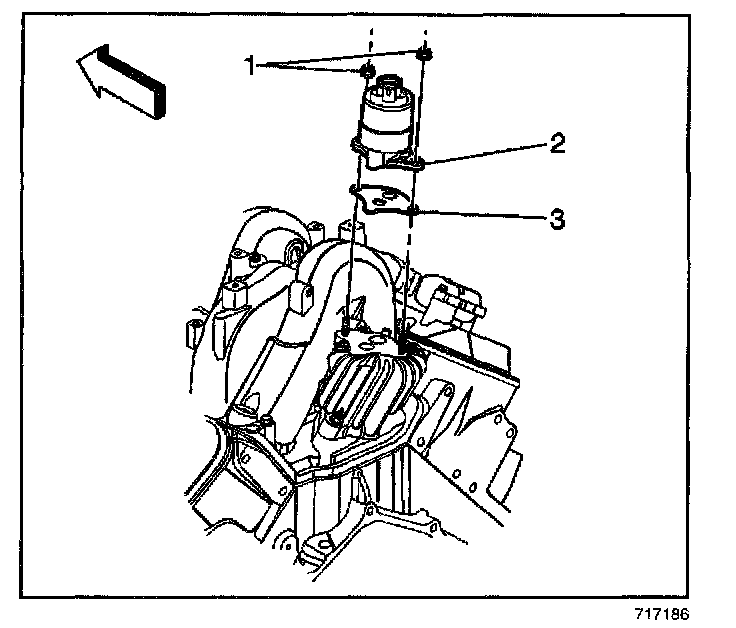 1
2
3
717186