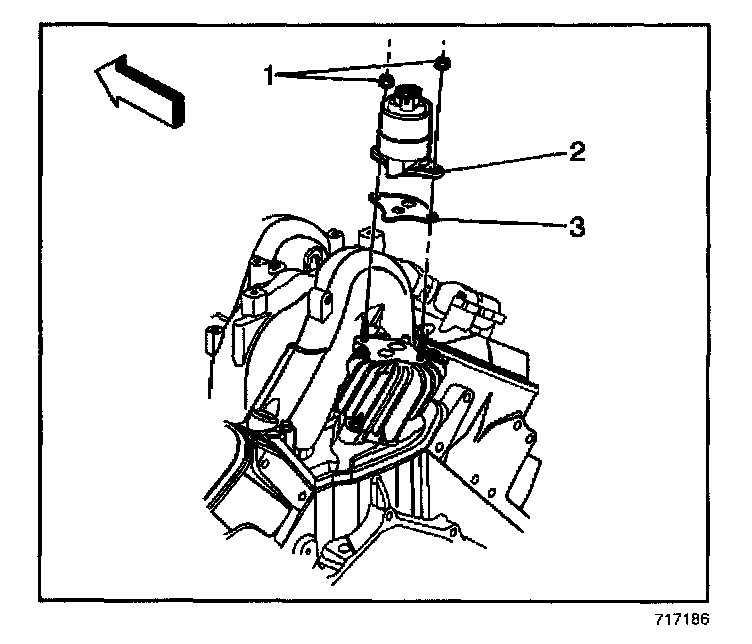 1
2
3
717186