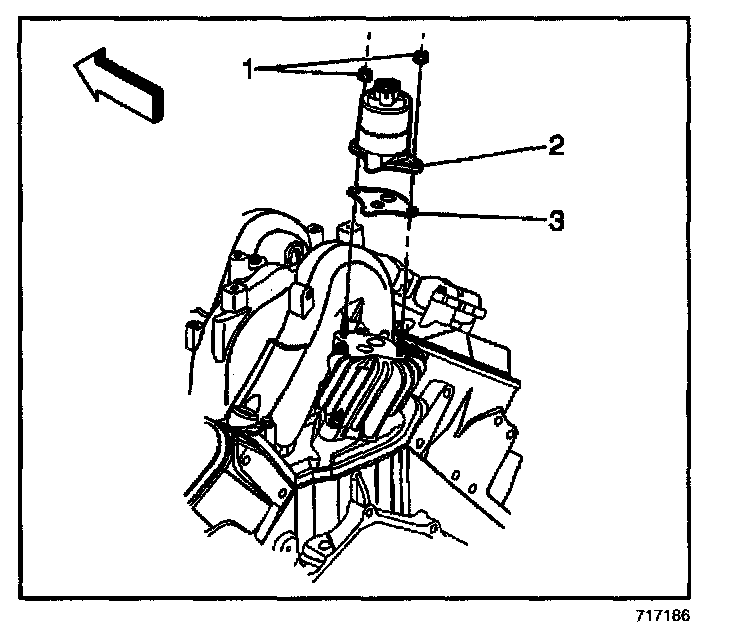 1
2
3
717186