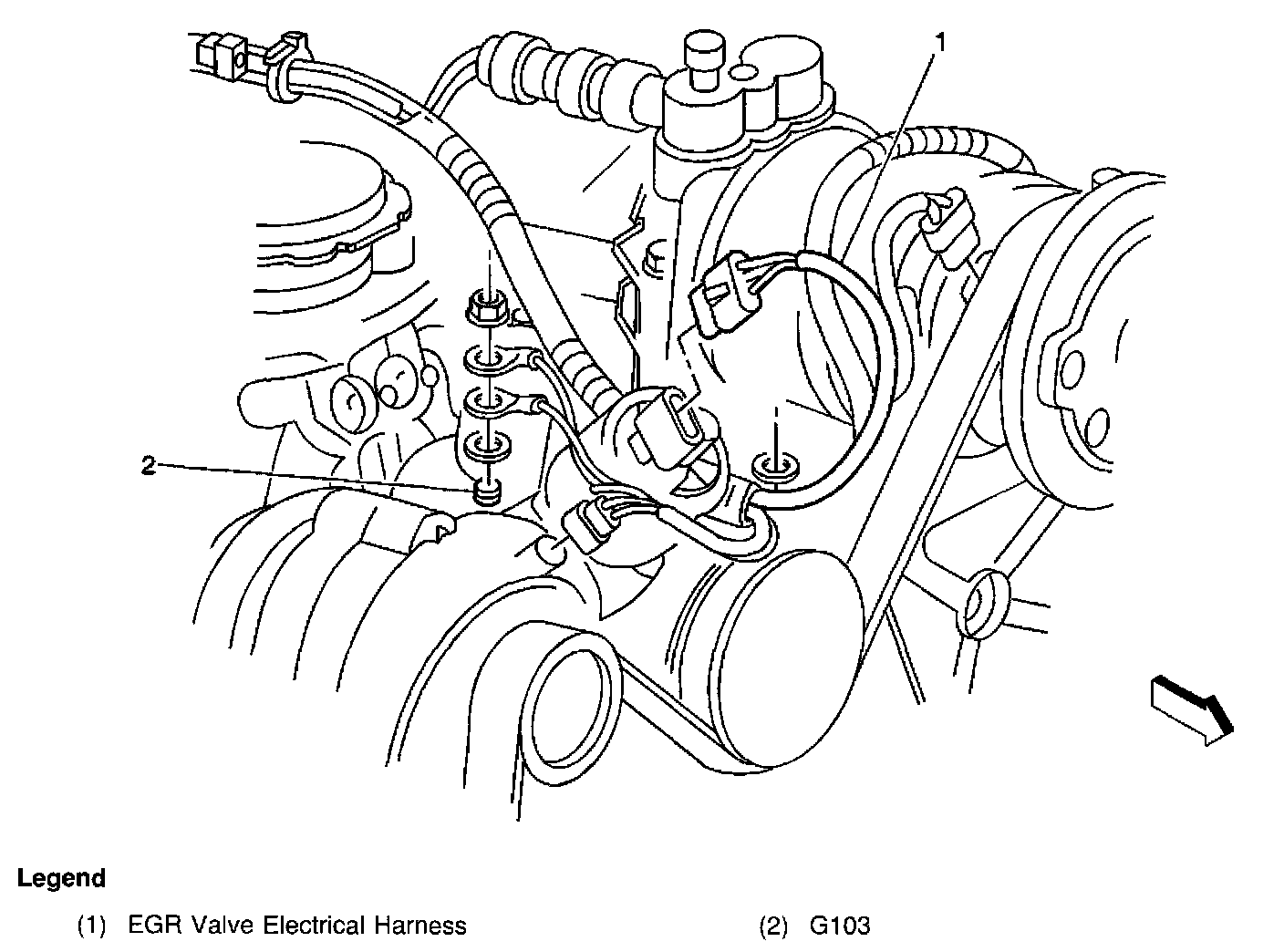 1

2

Legend

(1) EGR Valve Electrical Harness

(2) G103