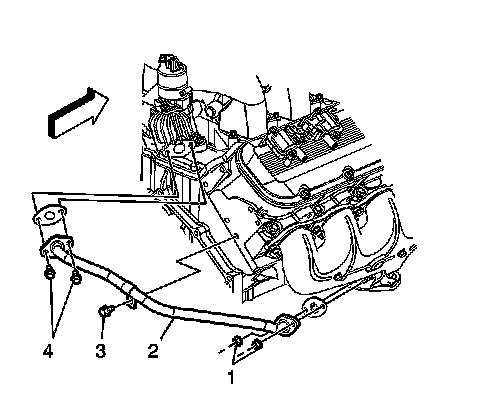 4
3
2
1