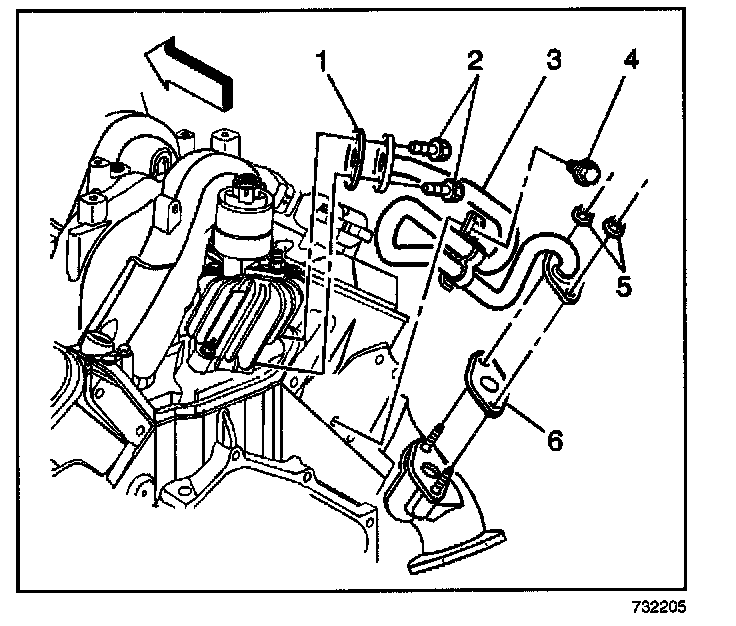 1
2
3
4
5
6
732205