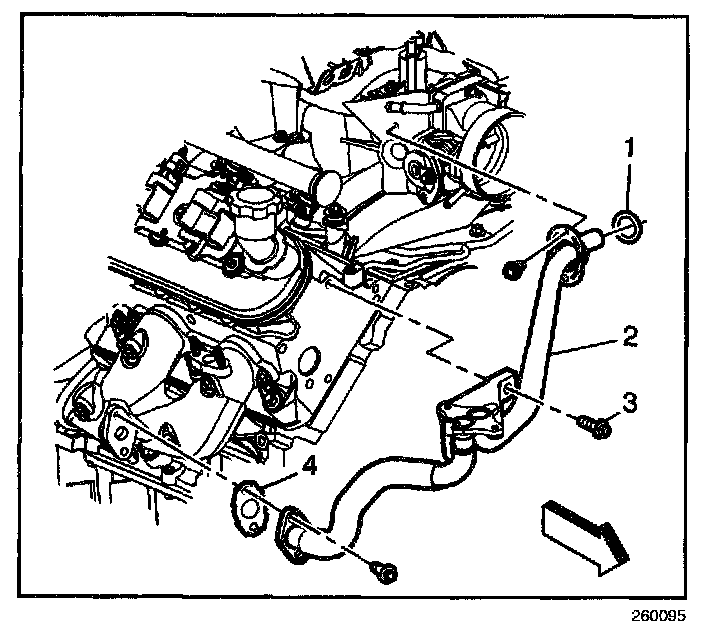 1
2
3
4
260095