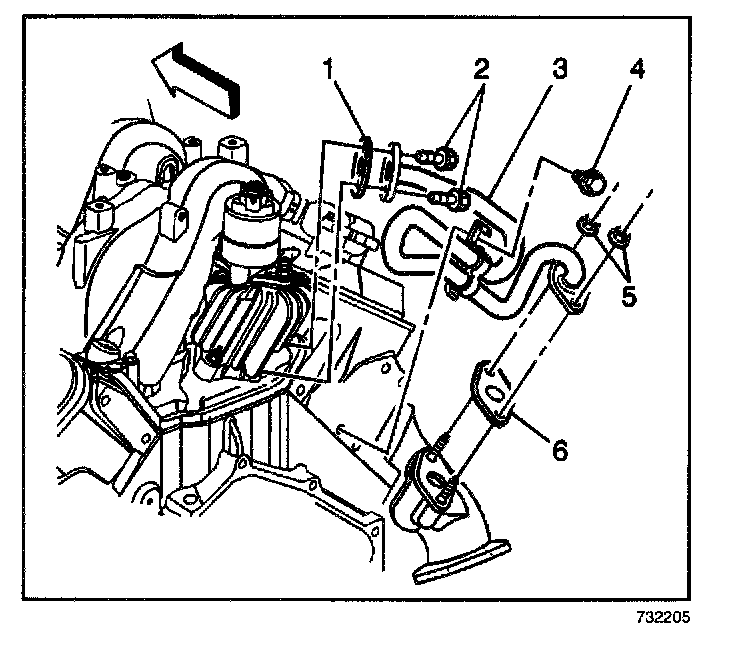 1
2
3
4
5
6
732205