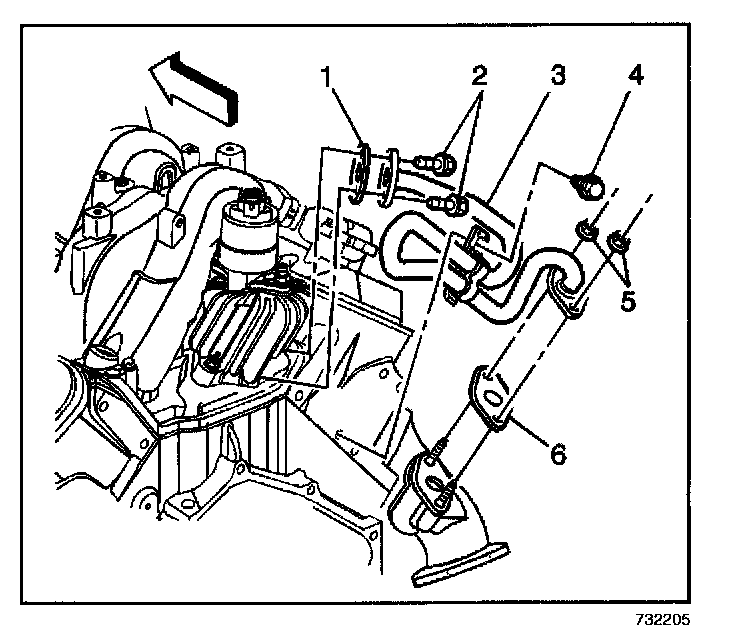 1
2
3
4
5
6
732205