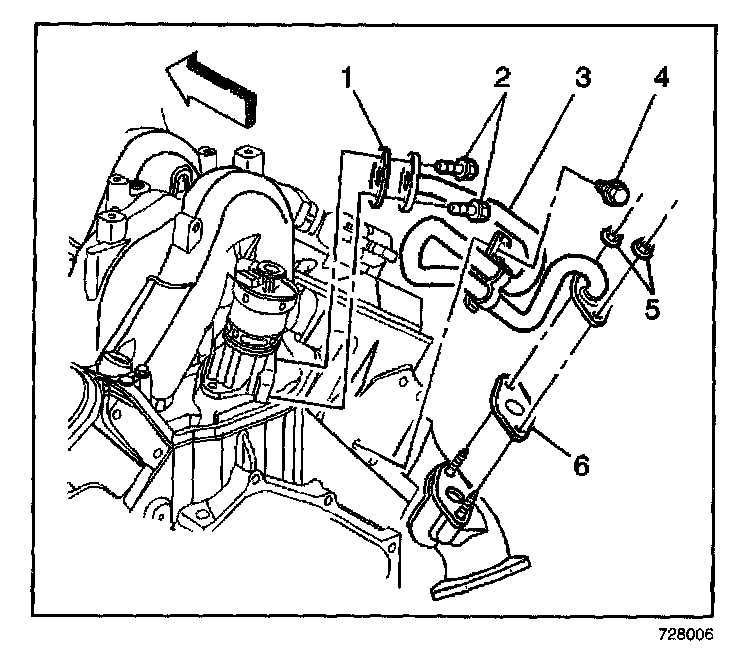 1
2
3
4
5
6
728006