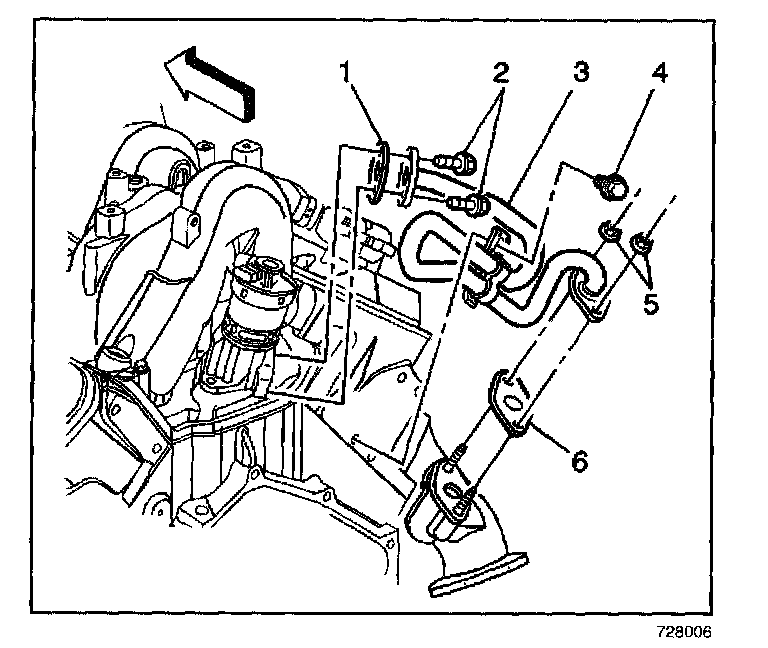 1
2
3
4
5
6
728006