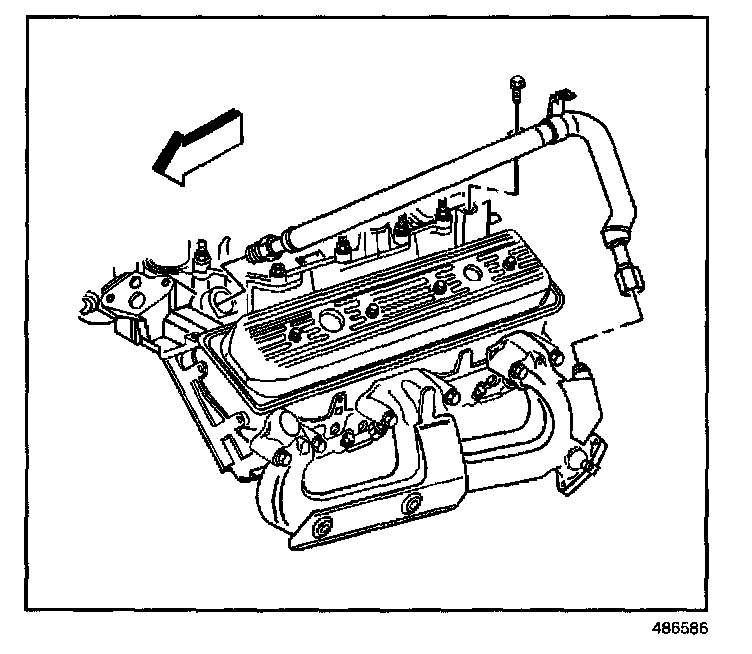 486586