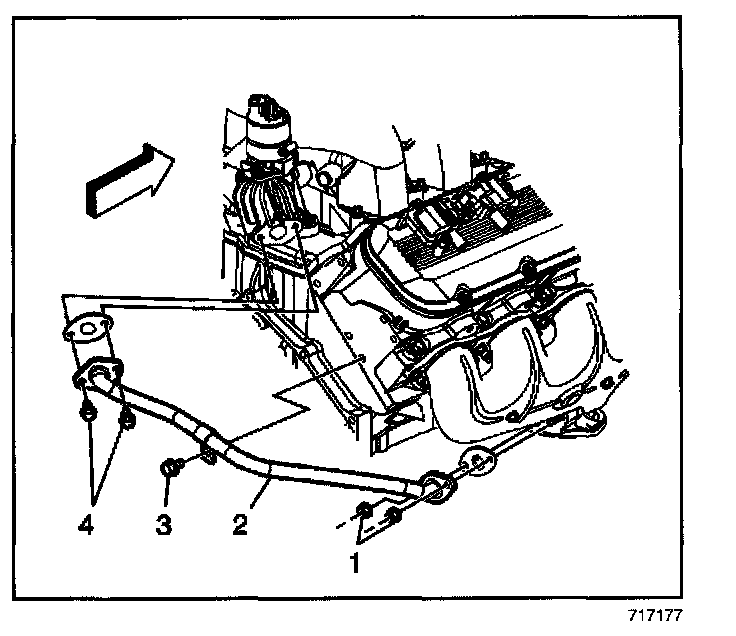 4
3
2
1
717177