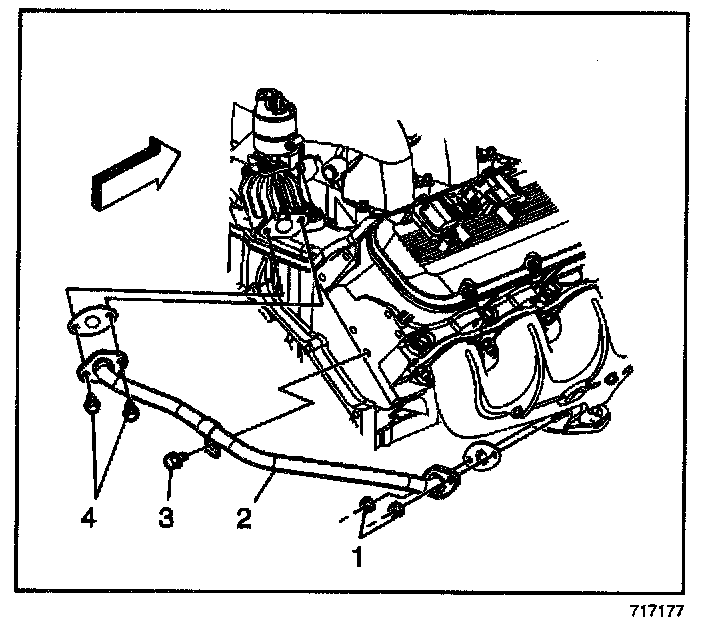 4
3
2
1
717177