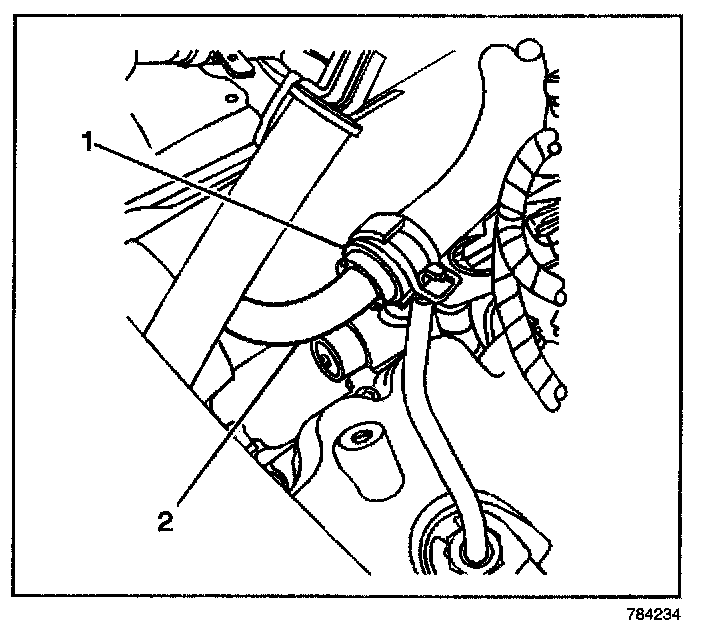 1
2
784234