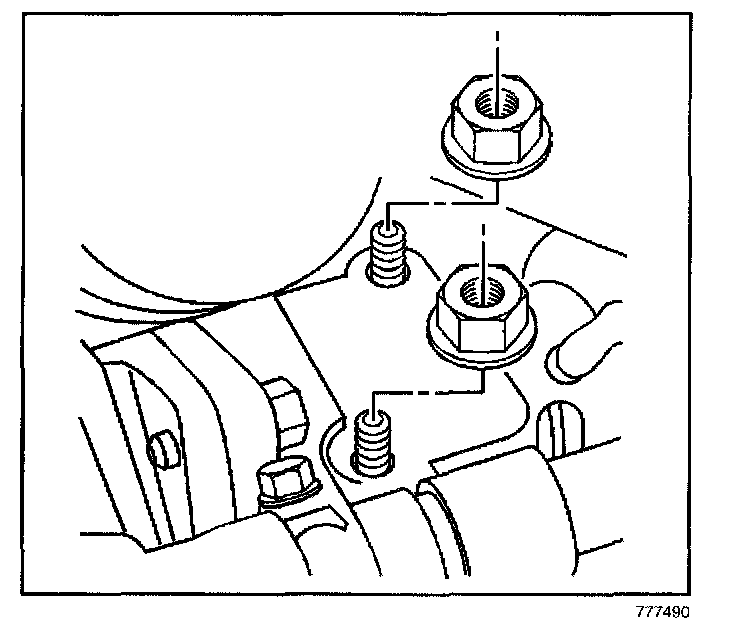 777490