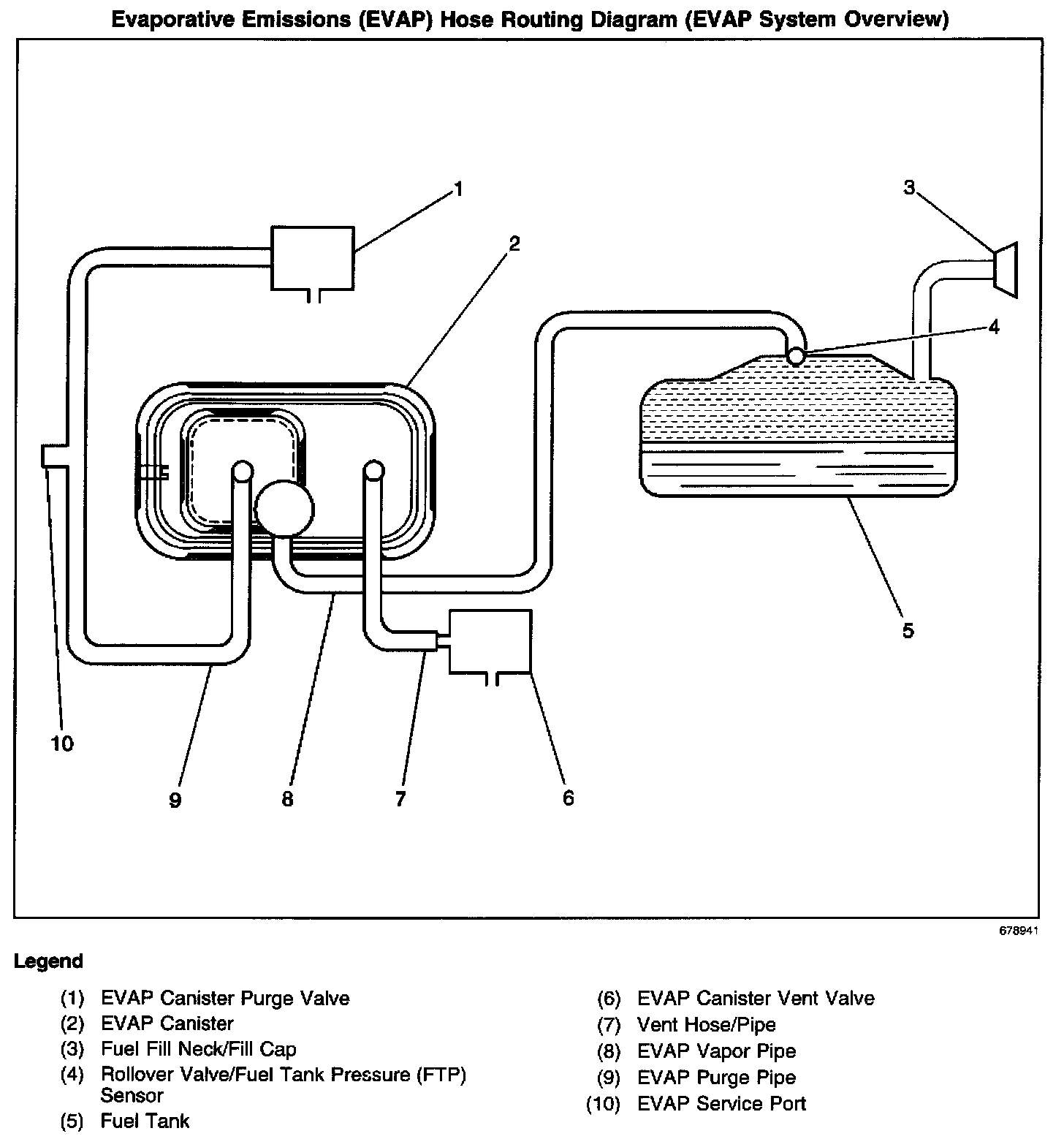 Evaporative Emissions (EVAP) Hose Routing Diagram (EVAP System Overview)

1
2
3
4
5
10
9
8
7
6

678941

Legend

(1) EVAP Canister Purge Valve
(2) EVAP Canister
(3) Fuel Fill Neck/Fill Cap
(4) Rollover Valve/Fuel Tank Pressure (FTP) Sensor
(5) Fuel Tank

(6) EVAP Canister Vent Valve
(7) Vent Hose/Pipe
(8) EVAP Vapor Pipe
(9) EVAP Purge Pipe
(10) EVAP Service Port