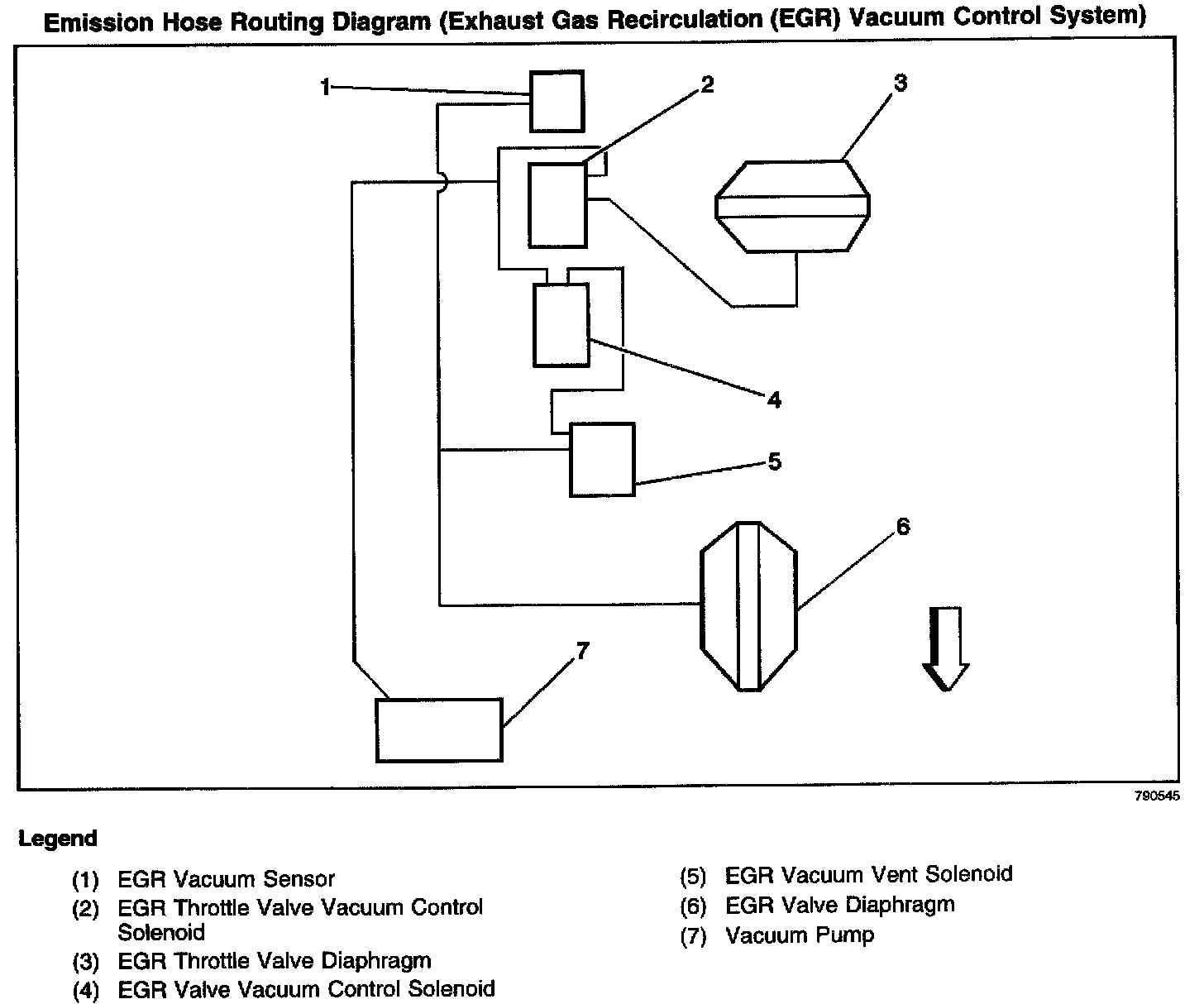 Emission Hose Routing Diagram (Exhaust Gas Recirculation (EGR) Vacuum Control System)

1
2
3
4
5
6
7

790545

Legend

(1) EGR Vacuum Sensor
(2) EGR Throttle Valve Vacuum Control Solenoid
(3) EGR Throttle Valve Diaphragm
(4) EGR Valve Vacuum Control Solenoid
(5) EGR Vacuum Vent Solenoid
(6) EGR Valve Diaphragm
(7) Vacuum Pump