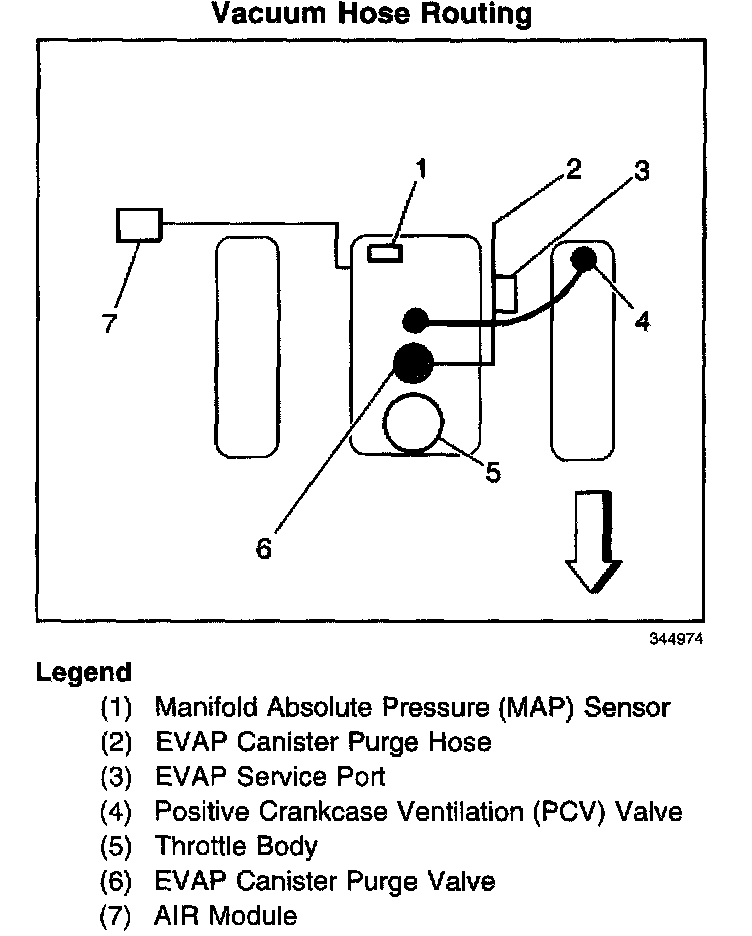 Vacuum Hose Routing

1
2
3
7
4
5
6

344974

Legend
(1) Manifold Absolute Pressure (MAP) Sensor
(2) EVAP Canister Purge Hose
(3) EVAP Service Port
(4) Positive Crankcase Ventilation (PCV) Valve
(5) Throttle Body
(6) EVAP Canister Purge Valve
(7) AIR Module