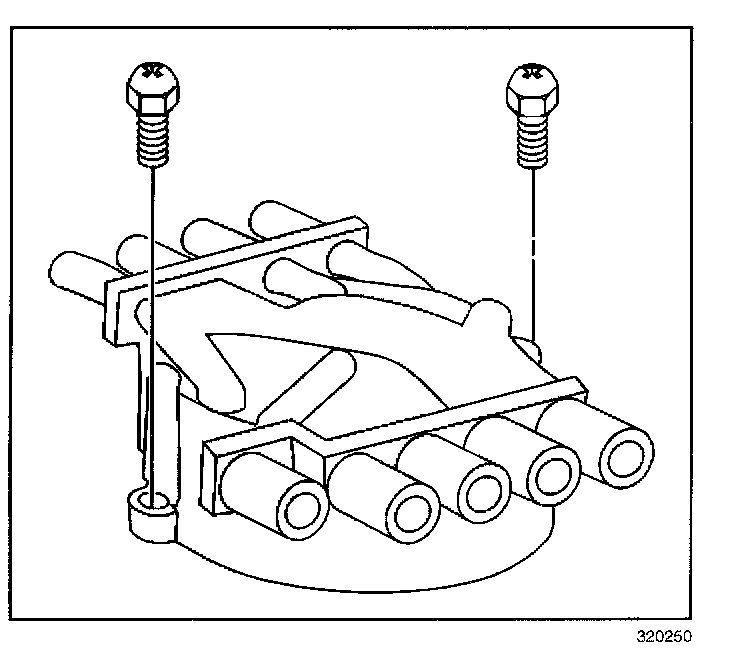 320250