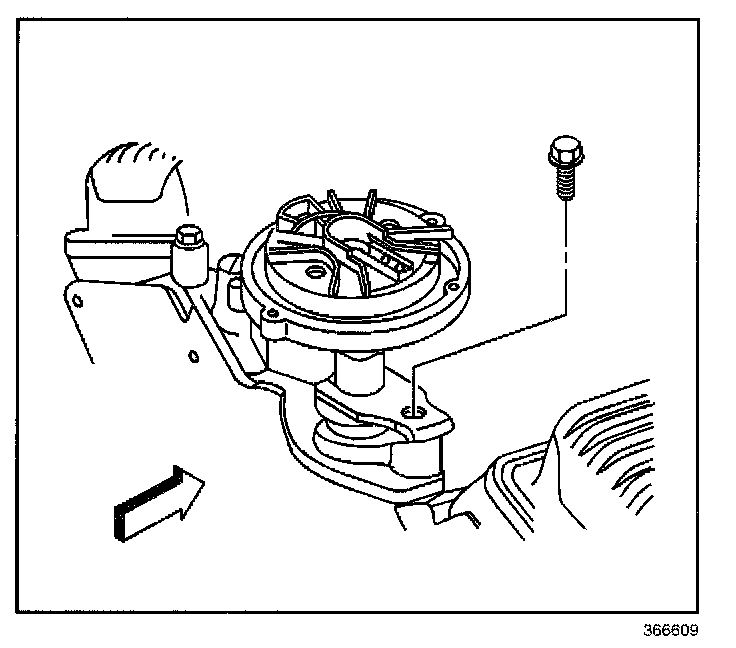 366609