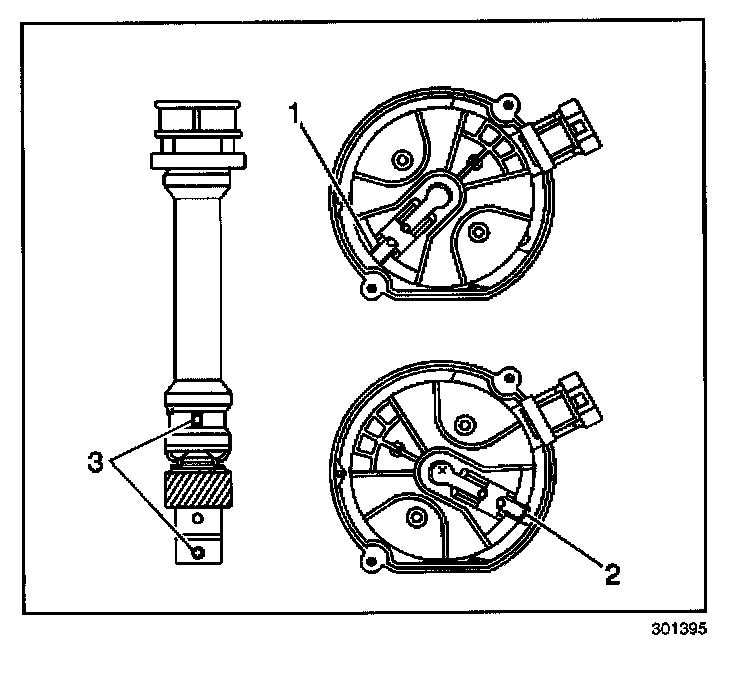 1
3
2
301395