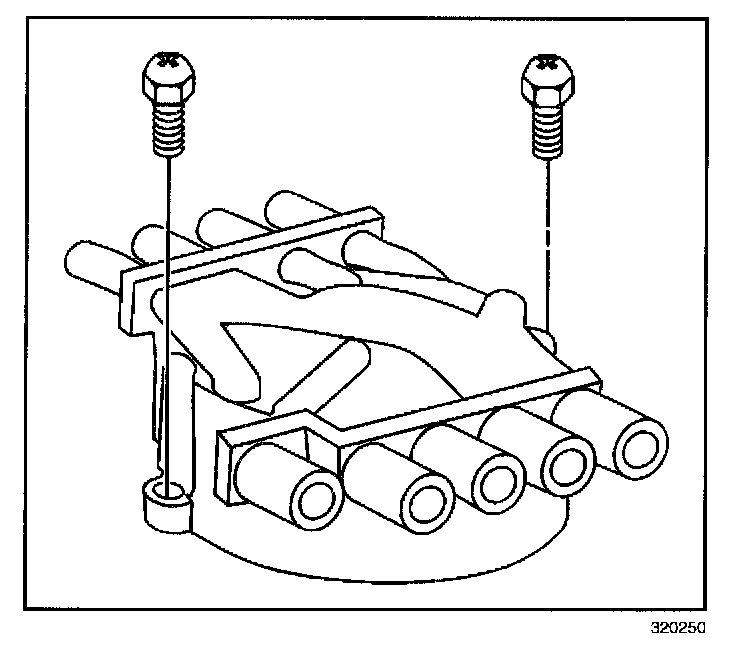 320250