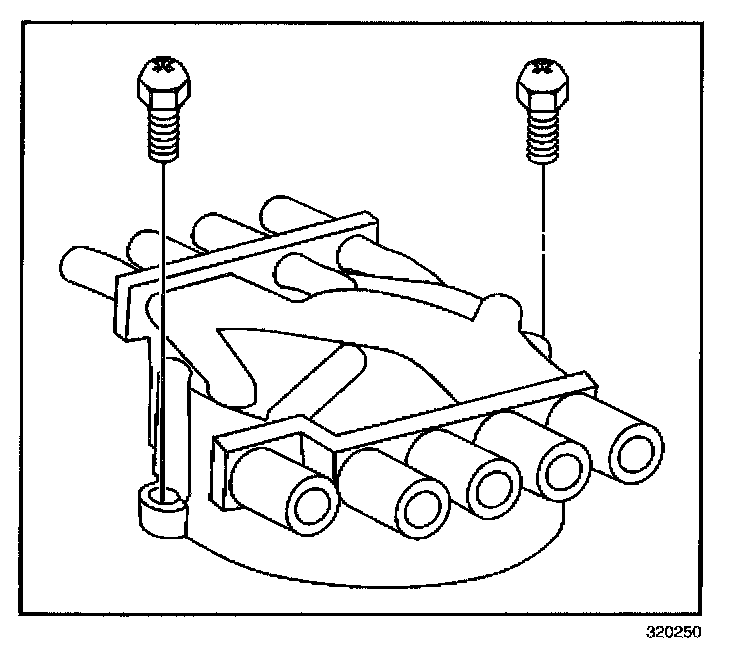 320250