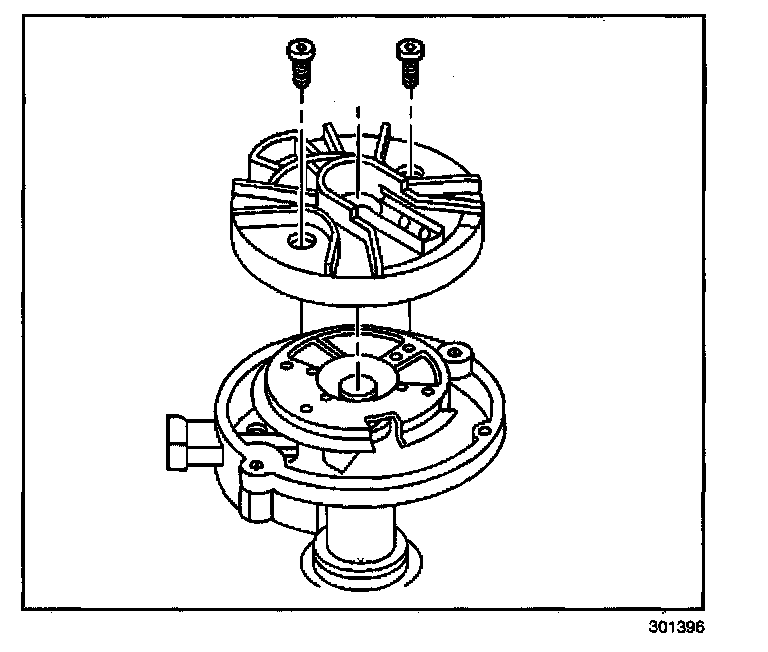 301396