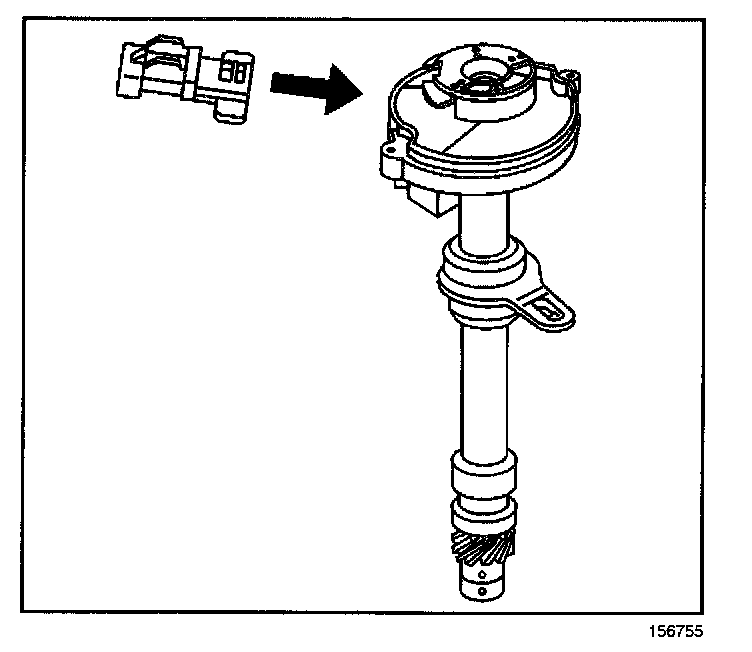 156755