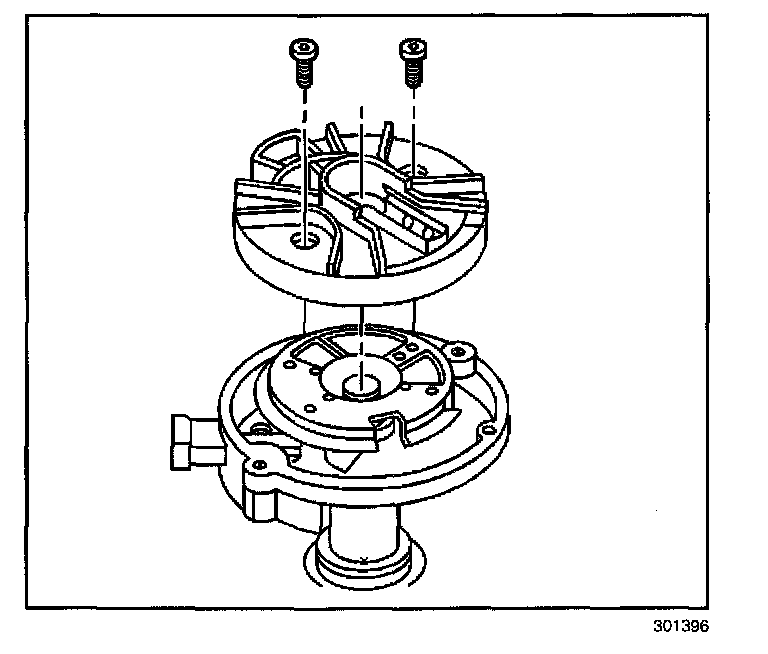 301396