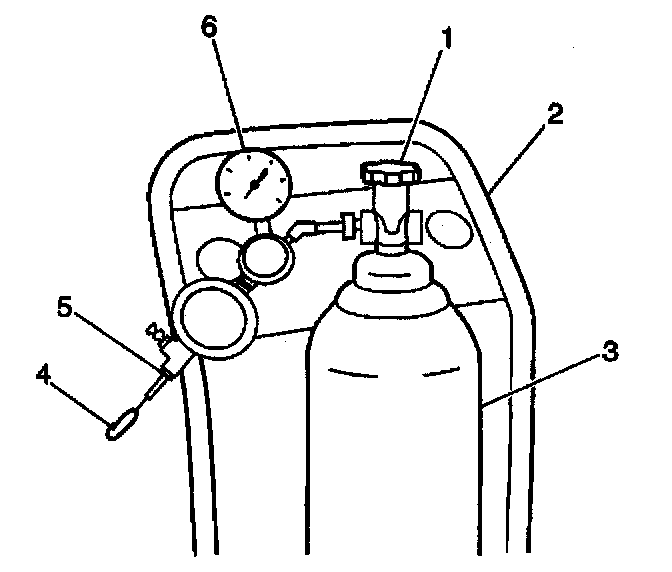 6
1
2
5
4
3