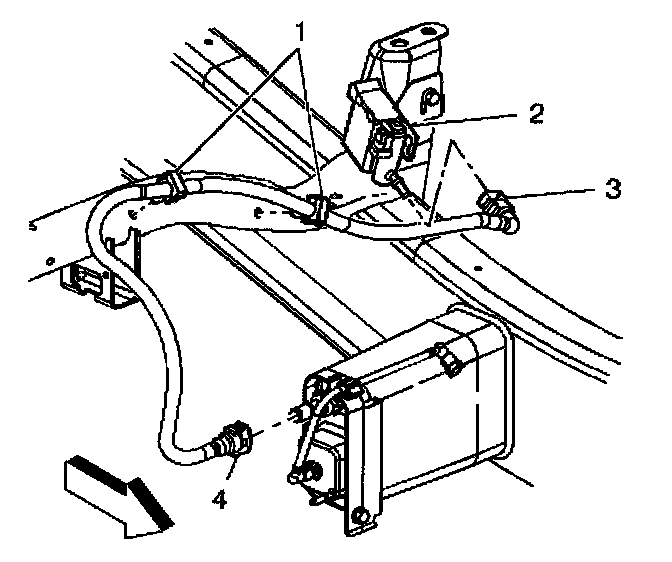 1
2
3
4