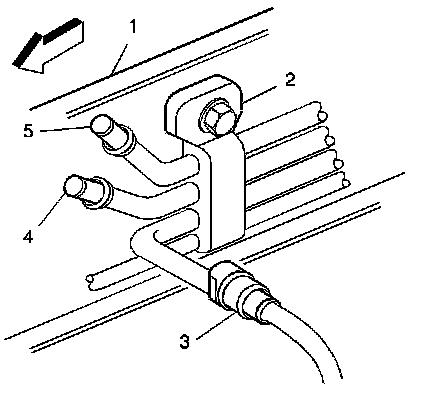 1
2
5
4
3