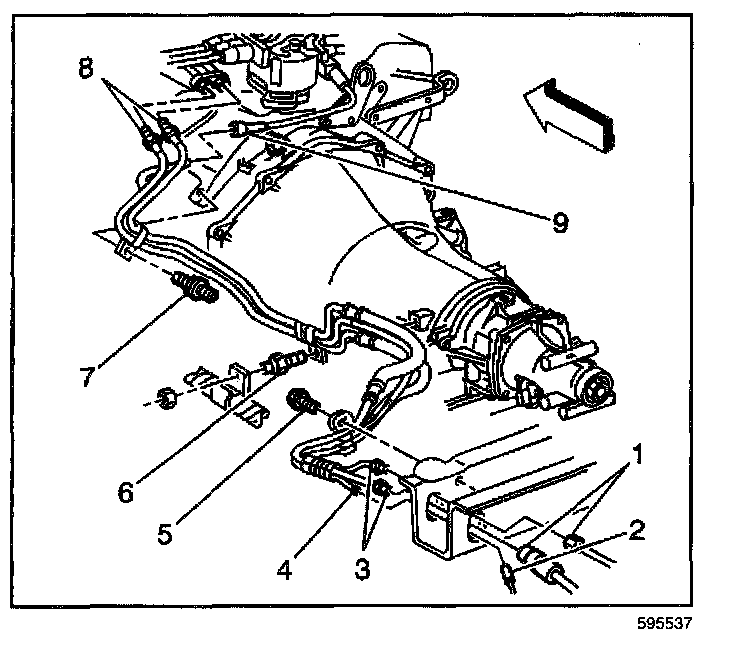 8
9
7
6
5
4
3
1
2
595537