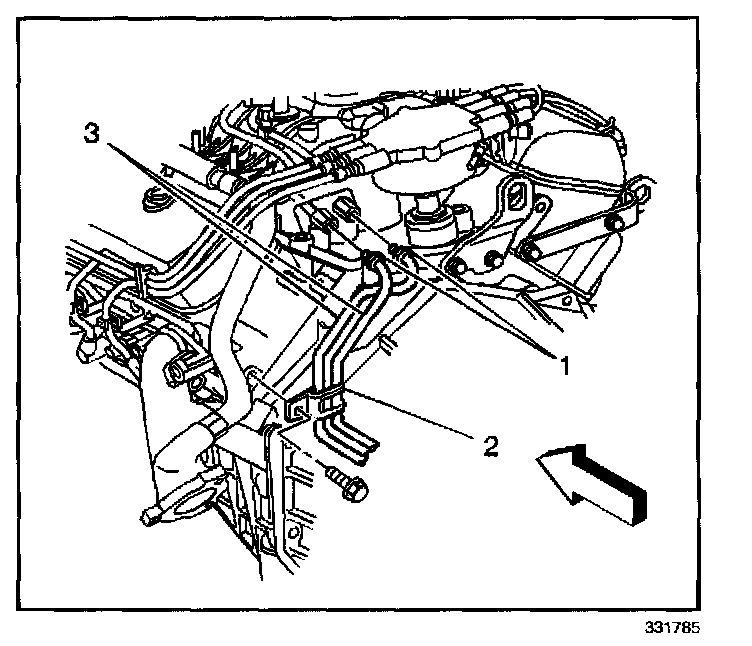 3
1
2
331785