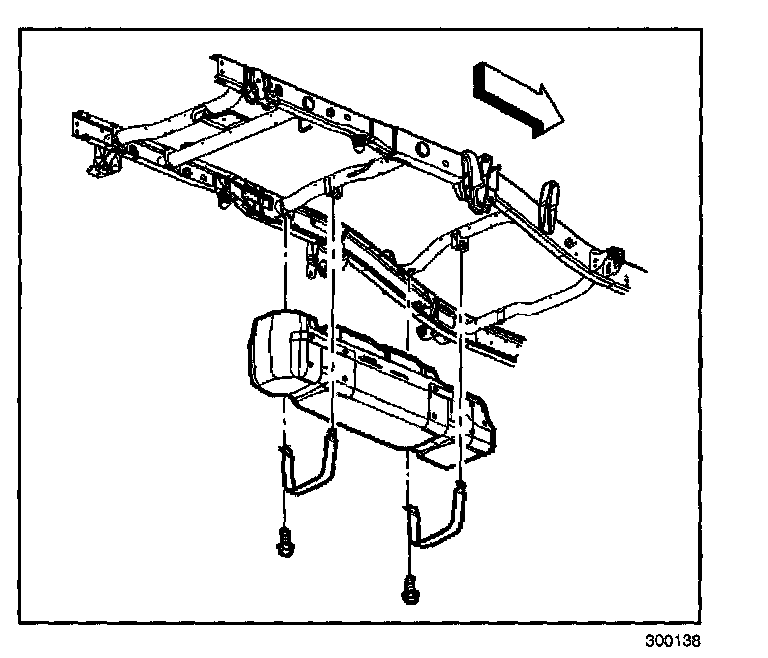 300138