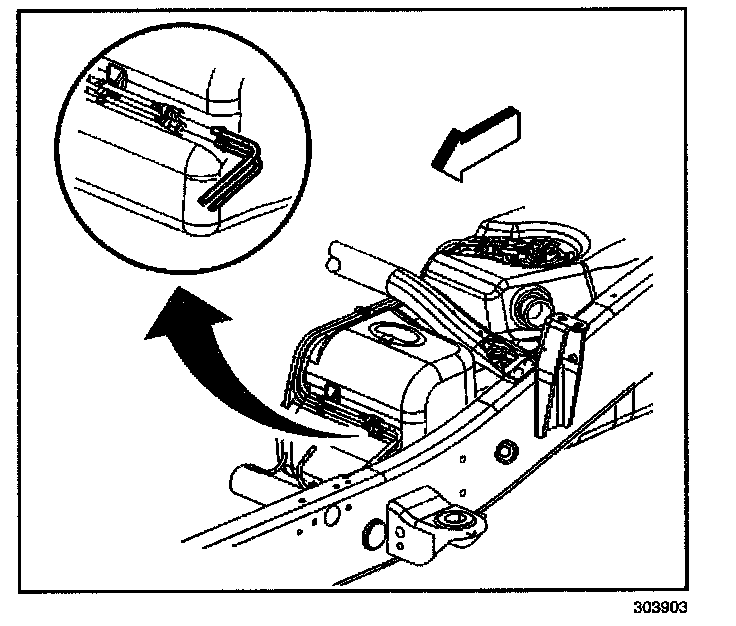 303903