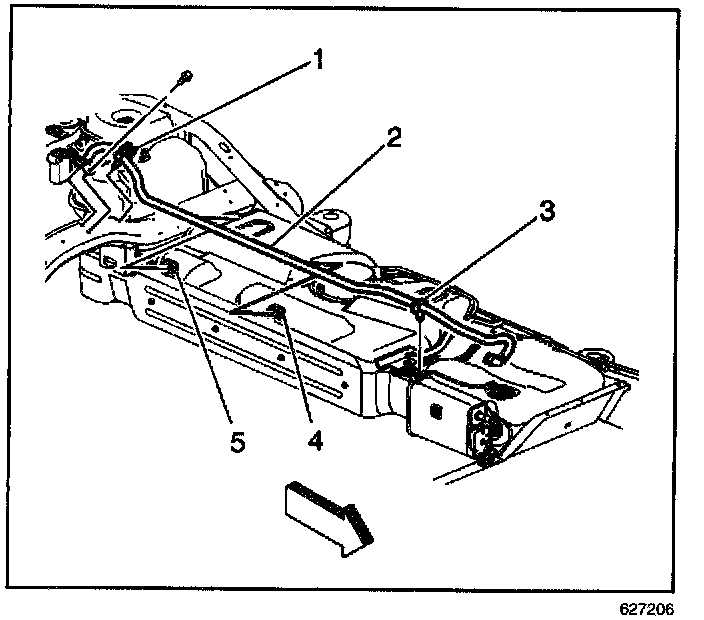 1
2
3
5
4
627206